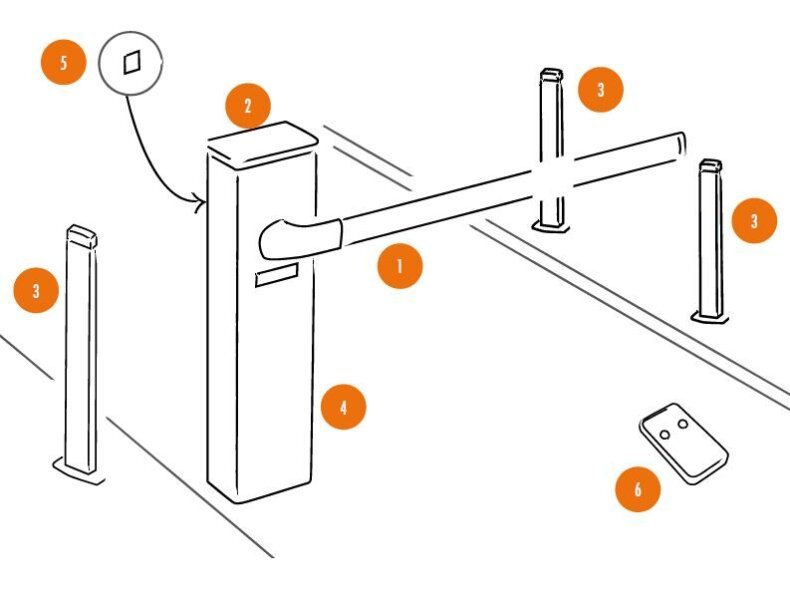 5
2
3
3
1
3
4
6